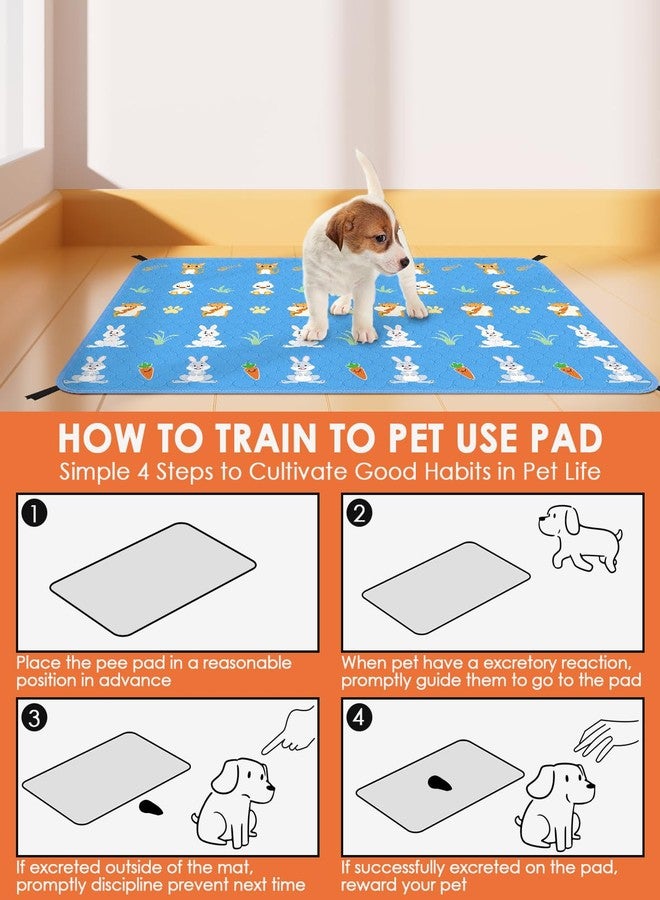 HOW TO TRAIN TO PET USE PAD
Simple 4 Steps to Cultivate Good Habits in Pet Life

1
Place the pee pad in a reasonable position in advance

2
When pet have a excretory reaction, promptly guide them to go to the pad

3
If excreted outside of the mat, promptly discipline prevent next time

4
If successfully excreted on the pad, reward your pet